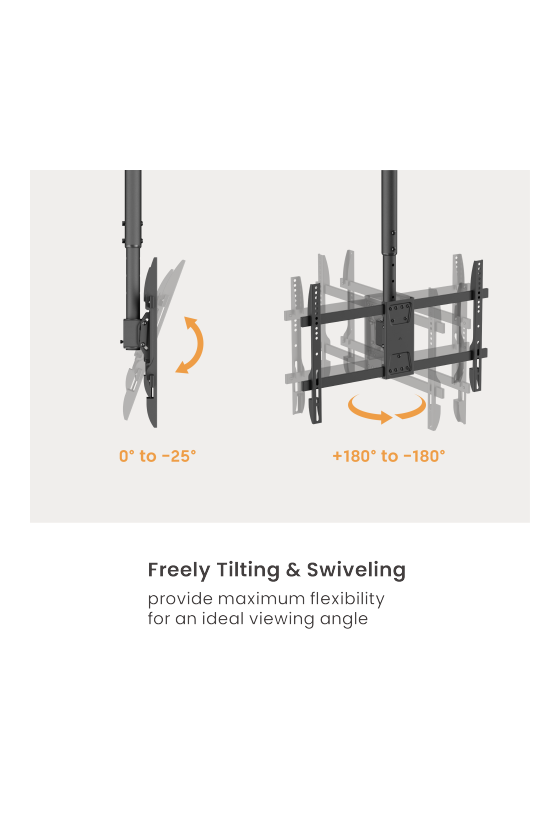 0° to -25°

+180° to -180°

Freely Tilting & Swiveling

provide maximum flexibility for an ideal viewing angle